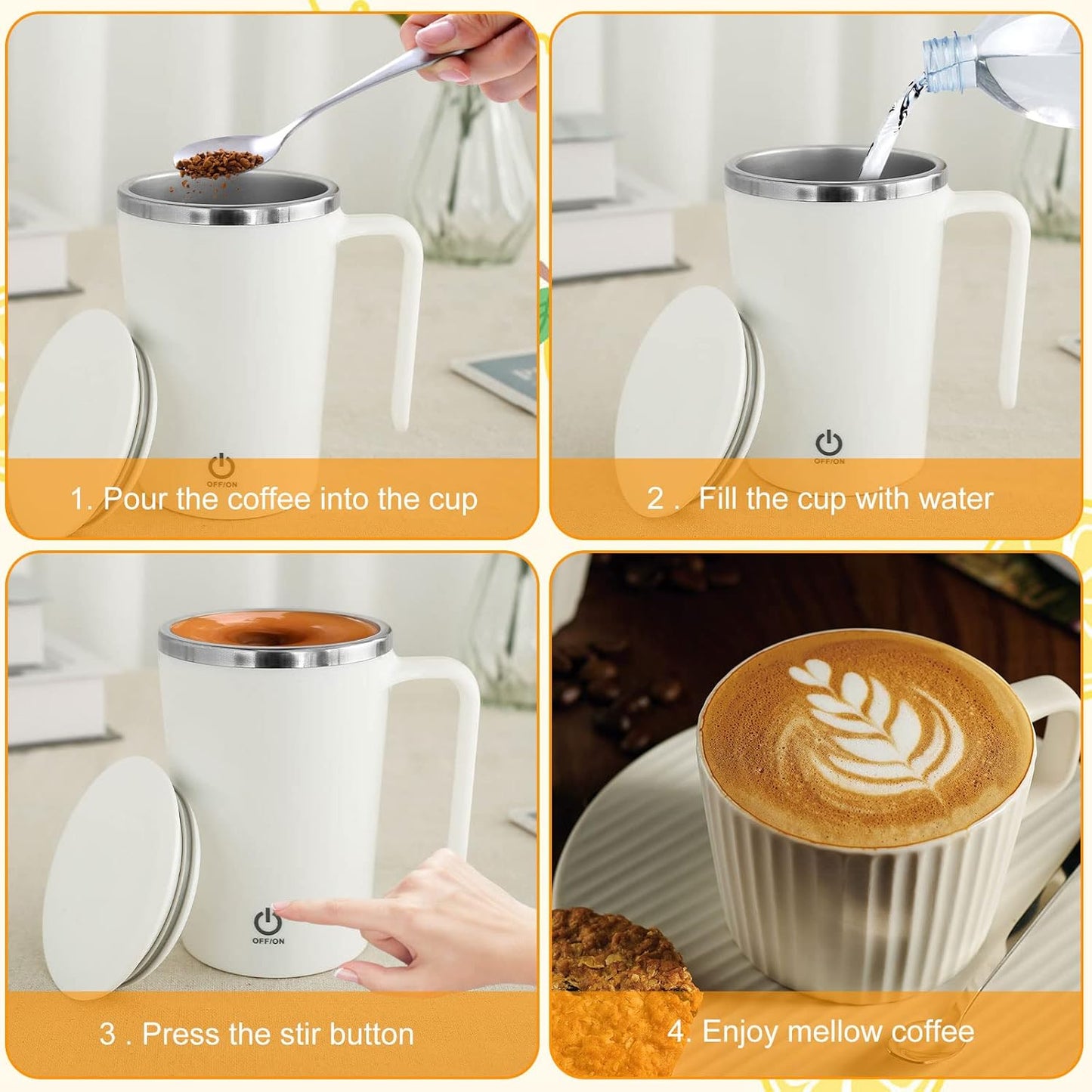 OFF/ON

1. Pour the coffee into the cup

OFF/ON

2 . Fill the cup with water

OFF/ON

3 . Press the stir button

4. Enjoy mellow coffee