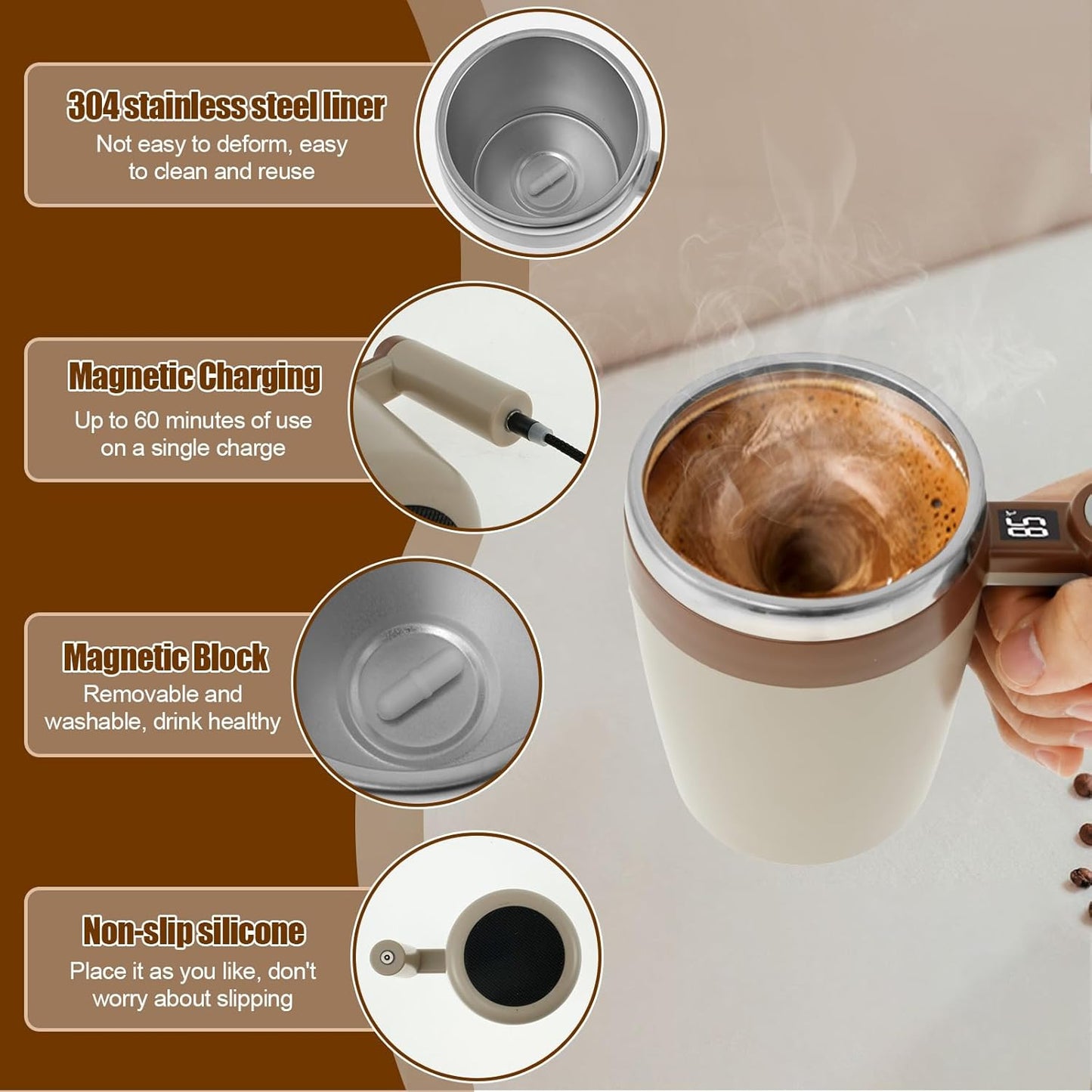 304 stainless steel liner
Not easy to deform, easy to clean and reuse

Magnetic Charging
Up to 60 minutes of use on a single charge

Magnetic Block
Removable and washable, drink healthy

Non-slip silicone
Place it as you like, don't worry about slipping

85°